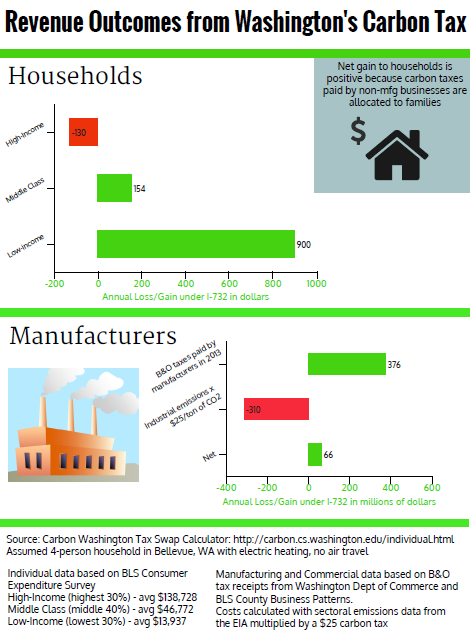 Revenue Outcomes from Washington's Carbon Tax

Households

Net gain to households is positive because carbon taxes paid by non-mfg businesses are allocated to families

$

High-Income
-130
Middle Class
154
Low-Income
900
-200 0 200 400 600 800 1000
Annual Loss/Gain under I-732 in dollars

Manufacturers

B&O taxes paid by manufacturers in 2013
376
Industrial emissions x $25/ton of CO2
-310
Net
66
-400 -200 0 200 400 600
Annual Loss/Gain under I-732 in millions of dollars

Source: Carbon Washington Tax Swap Calculator: http://carbon.cs.washington.edu/individual.html
Assumed 4-person household in Bellevue, WA with electric heating, no air travel

Individual data based on BLS Consumer Expenditure Survey
High-Income (highest 30%) - avg $138,728
Middle Class (middle 40%) - avg $46,772
Low-Income (lowest 30%) - avg $13,937

Manufacturing and Commercial data based on B&O tax receipts from Washington Dept of Commerce and BLS County Business Patterns.
Costs calculated with sectoral emissions data from the EIA multiplied by a $25 carbon tax